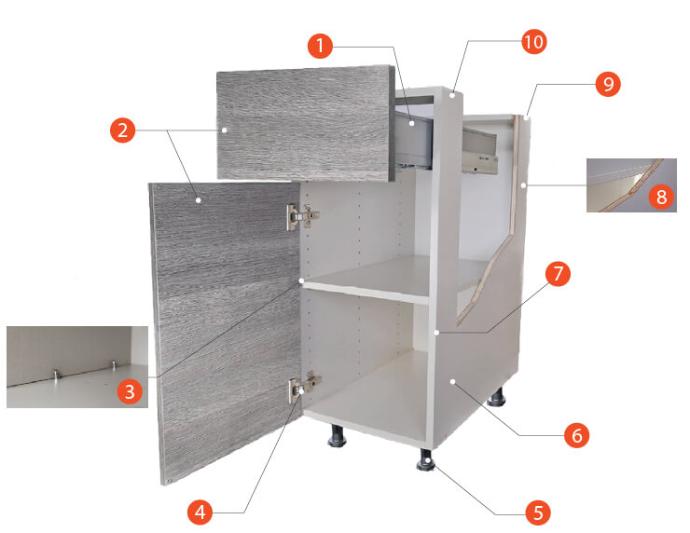 1
10
9
2
8
7
3
6
4
5